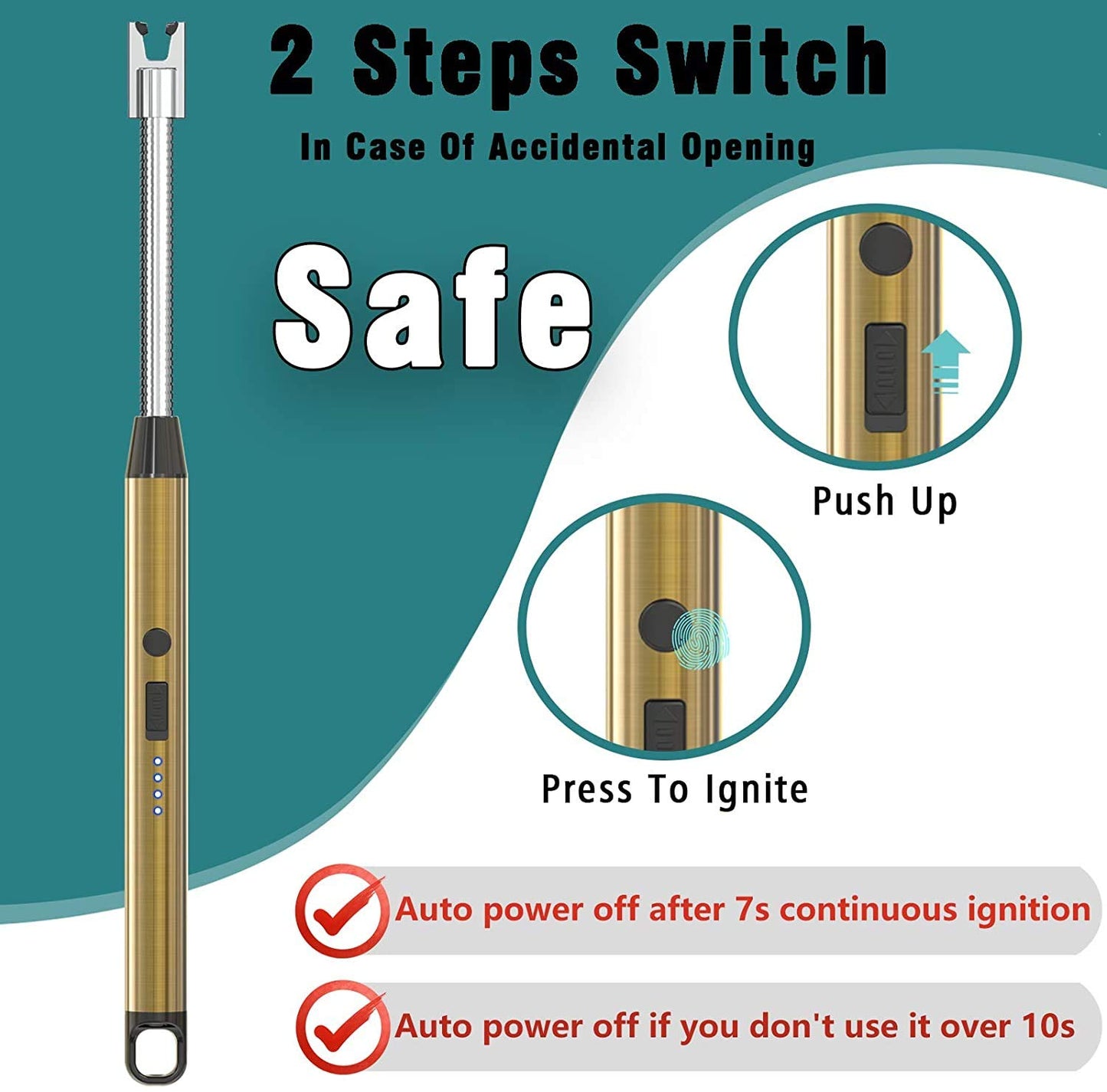 2 Steps Switch

In Case Of Accidental Opening

Safe

Push Up

Press To Ignite

Auto power off after 7s continuous ignition

Auto power off if you don't use it over 10s