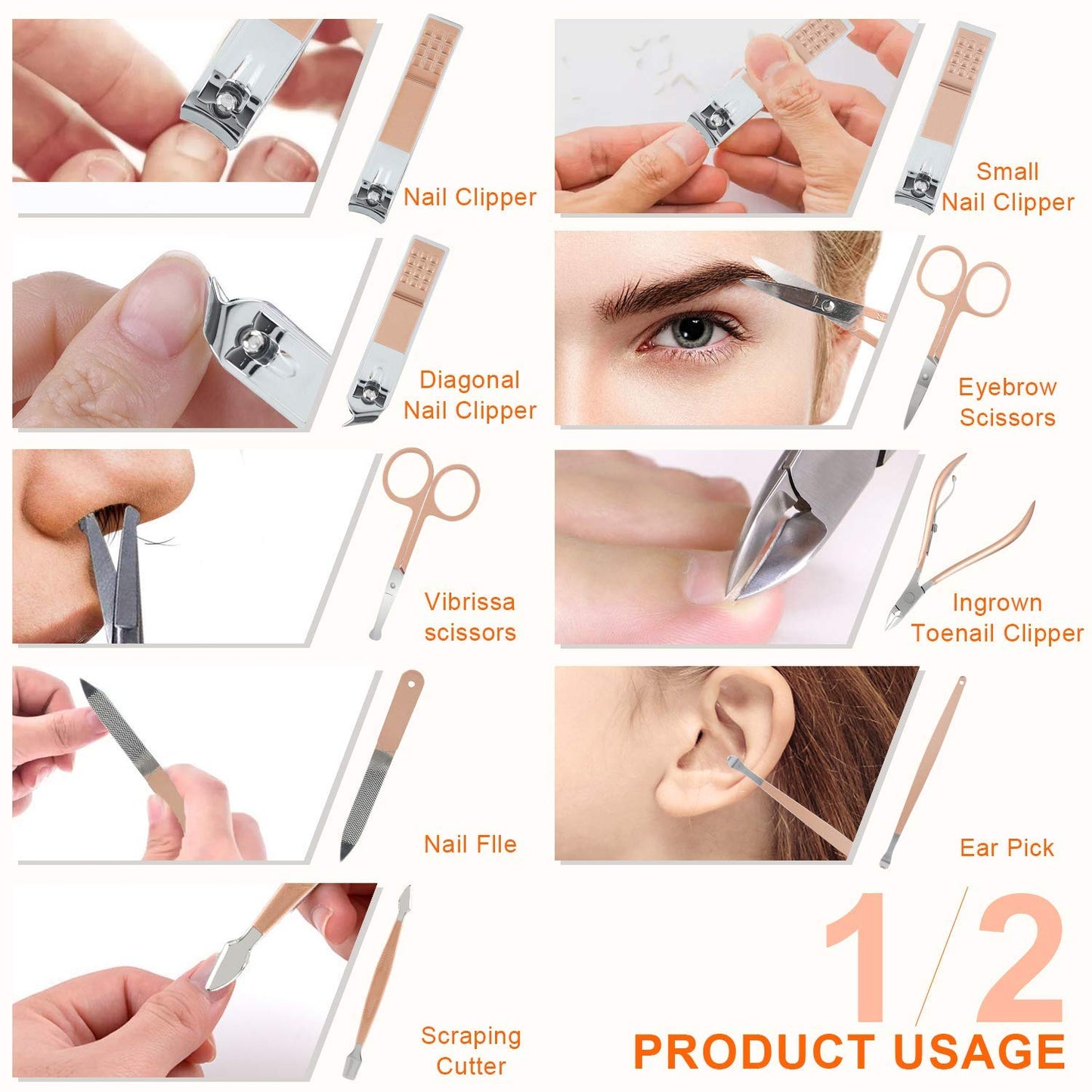 Nail Clipper

Small Nail Clipper

Diagonal Nail Clipper

Eyebrow Scissors

Vibrissa scissors

Ingrown Toenail Clipper

Nail FIle

Ear Pick

Scraping Cutter

1/2

PRODUCT USAGE