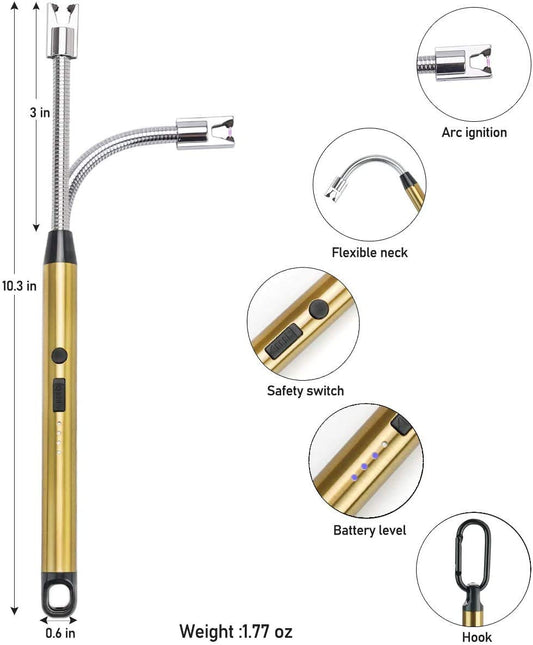 3 in

10.3 in

0.6 in

Weight :1.77 oz

Arc ignition

Flexible neck

Safety switch

Battery level

Hook